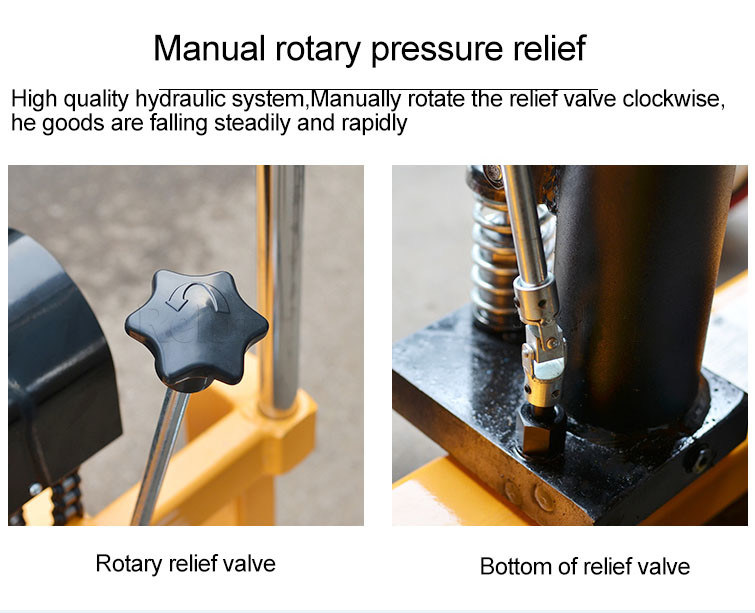 Manual rotary pressure relief

High quality hydraulic system,Manually rotate the relief valve clockwise, he goods are falling steadily and rapidly

Rotary relief valve

Bottom of relief valve